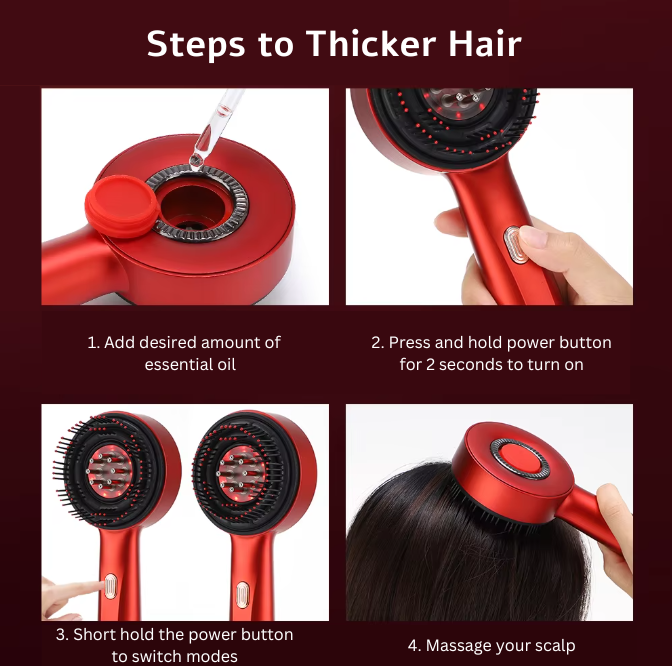 Steps to Thicker Hair

1. Add desired amount of essential oil

2. Press and hold power button for 2 seconds to turn on

3. Short hold the power button to switch modes

4. Massage your scalp